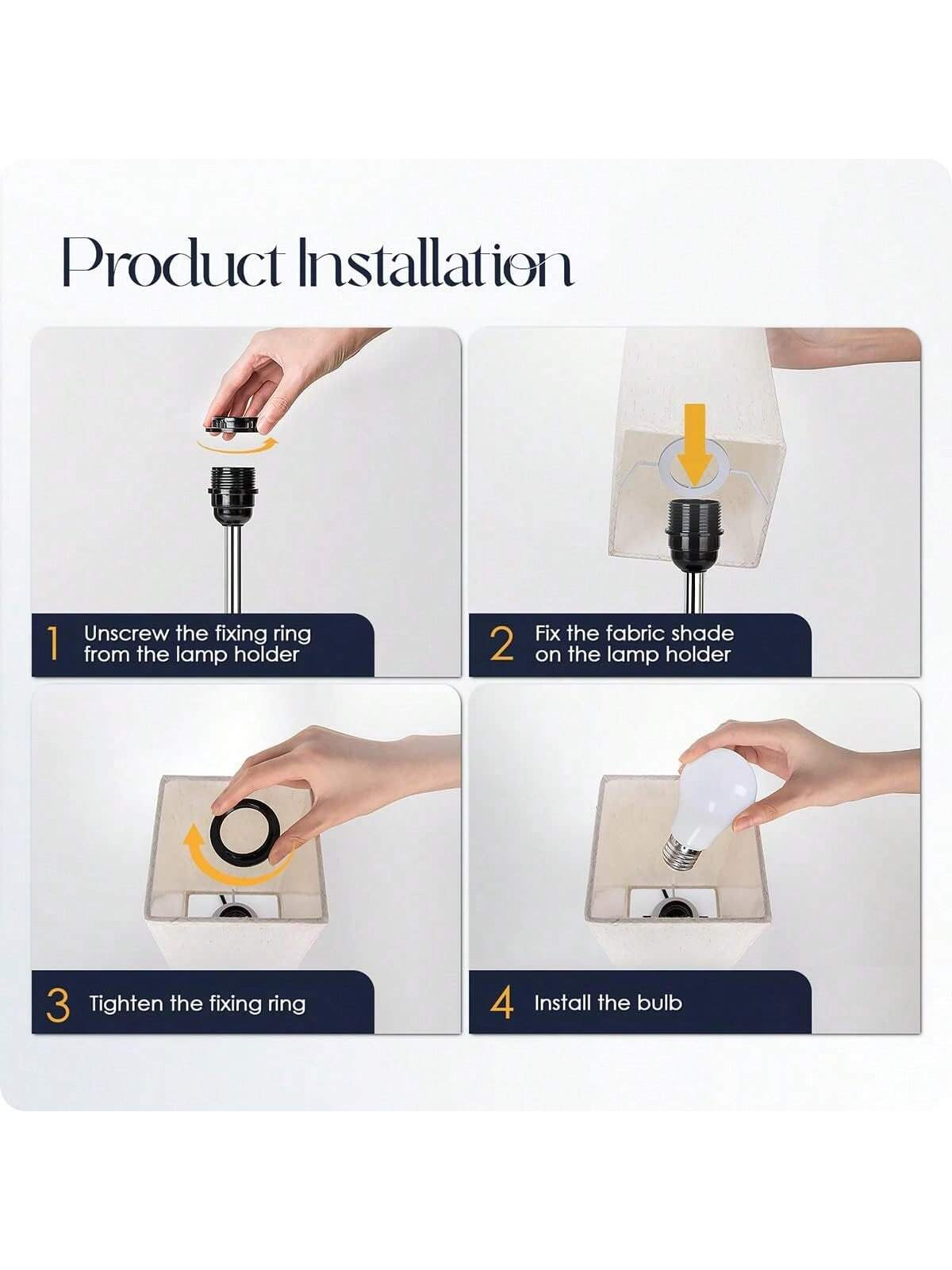 Product Installation

1 Unscrew the fixing ring from the lamp holder

2 Fix the fabric shade on the lamp holder

3 Tighten the fixing ring

4 Install the bulb