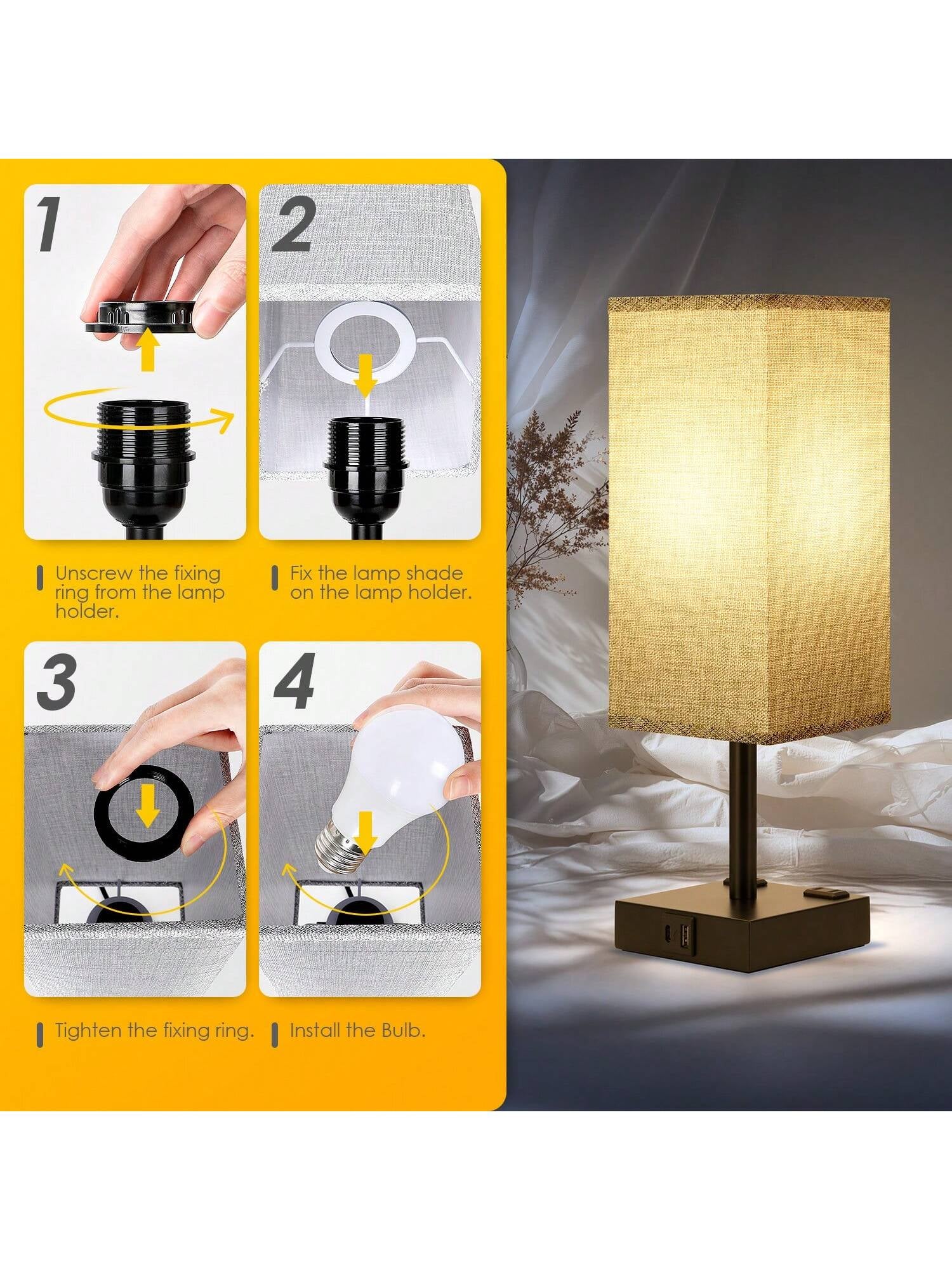 1

Unscrew the fixing ring from the lamp holder.

2

Fix the lamp shade on the lamp holder.

3

Tighten the fixing ring.

4

Install the Bulb.