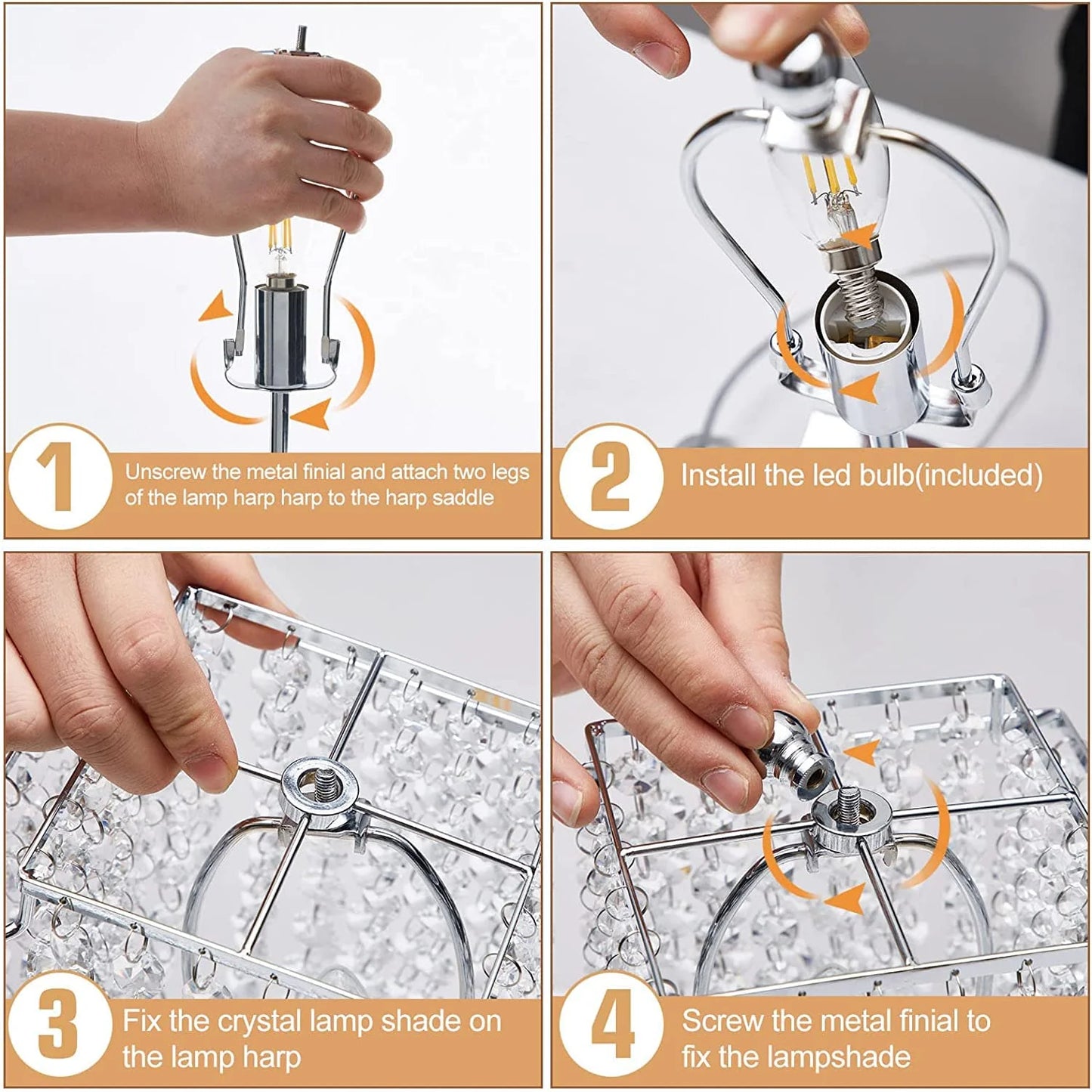 1
Unscrew the metal finial and attach two legs of the lamp harp harp to the harp saddle

2
Install the led bulb(included)

3
Fix the crystal lamp shade on the lamp harp

4
Screw the metal finial to fix the lampshade